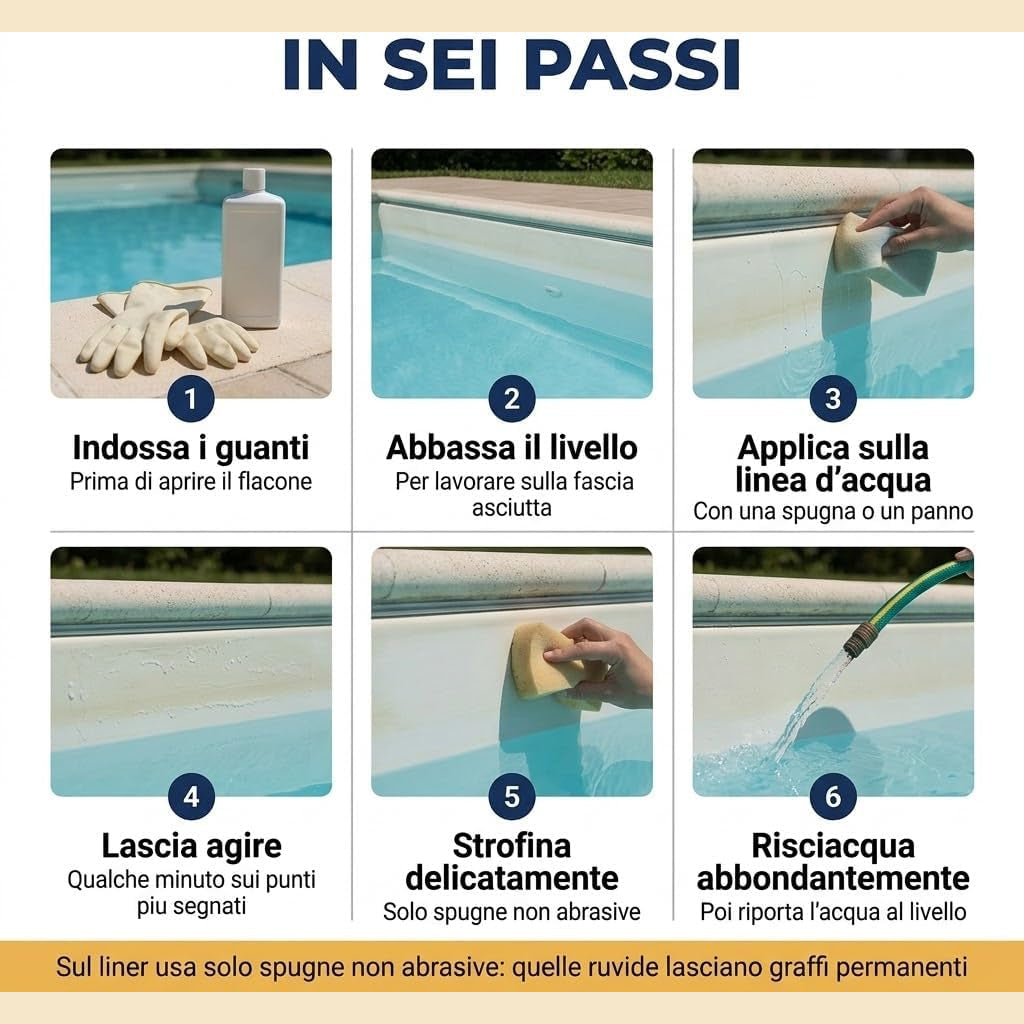 IN SEI PASSI

1
Indossa i guanti
Prima di aprire il flacone

2
Abbassa il livello
Per lavorare sulla fascia asciutta

3
Applica sulla linea d'acqua
Con una spugna o un panno

4
Lascia agire
Qualche minuto sui punti piu segnati

5
Strofina delicatamente
Solo spugne non abrasive

6
Risciacqua abbondantemente
Poi riporta l'acqua al livello

Sul liner usa solo spugne non abrasive: quelle ruvide lasciano graffi permanenti