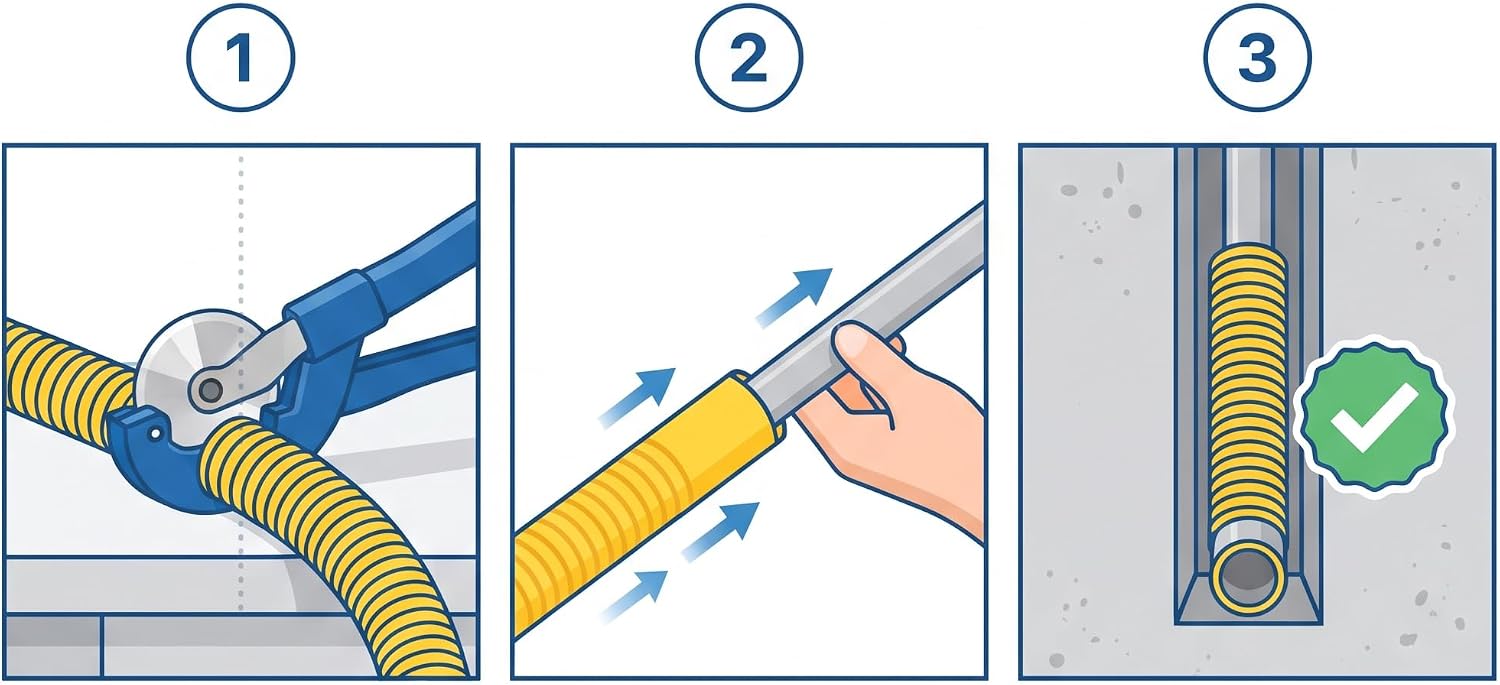 1

2

3