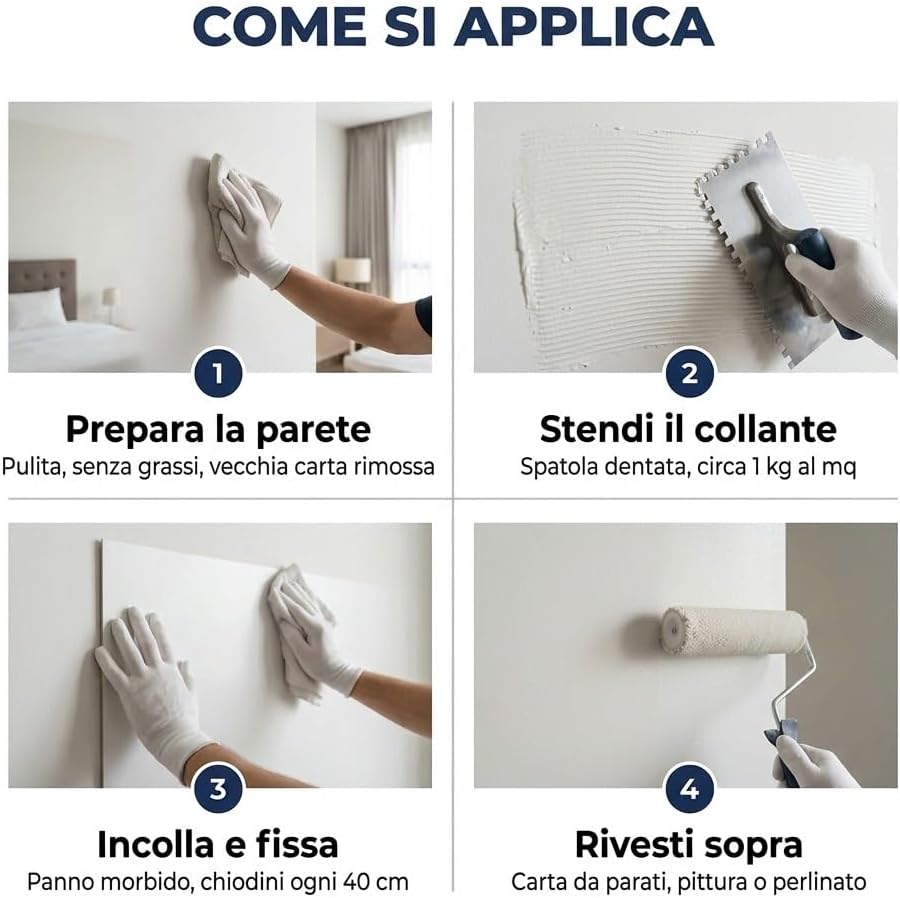 COME SI APPLICA

1
Prepara la parete
Pulita, senza grassi, vecchia carta rimossa

2
Stendi il collante
Spatola dentata, circa 1 kg al mq

3
Incolla e fissa
Panno morbido, chiodini ogni 40 cm

4
Rivesti sopra
Carta da parati, pittura o perlinato