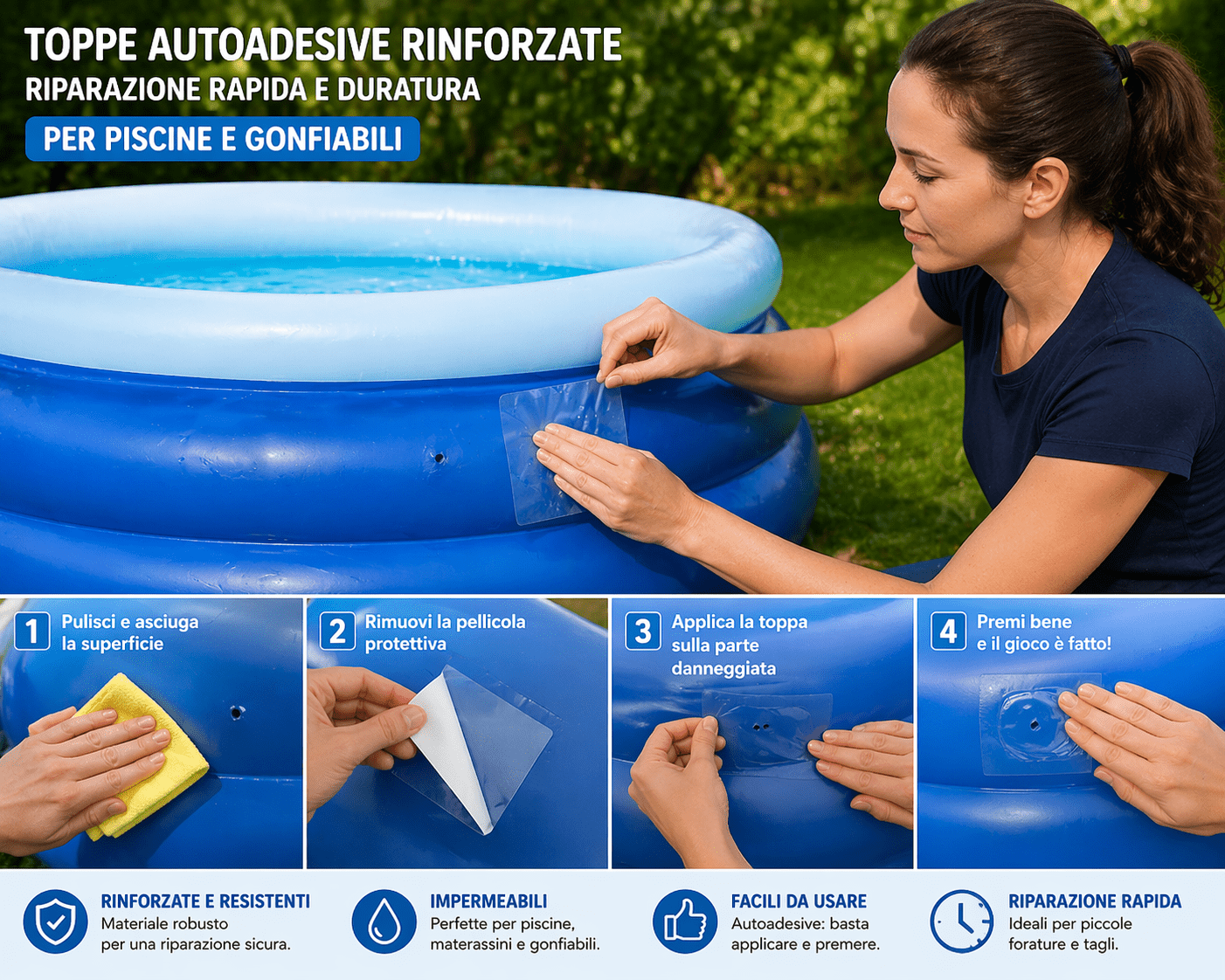 TOPPE AUTOADESIVE RINFORZATE
RIPARAZIONE RAPIDA E DURATURA
PER PISCINE E GONFIABILI

1 Pulisci e asciuga la superficie

2 Rimuovi la pellicola protettiva

3 Applica la toppa sulla parte danneggiata

4 Premi bene e il gioco è fatto!

RINFORZATE E RESISTENTI
Materiale robusto per una riparazione sicura.

IMPERMEABILI
Perfette per piscine, materassini e gonfiabili.

FACILI DA USARE
Autoadesive: basta applicare e premere.

RIPARAZIONE RAPIDA
Ideali per piccole forature e tagli.