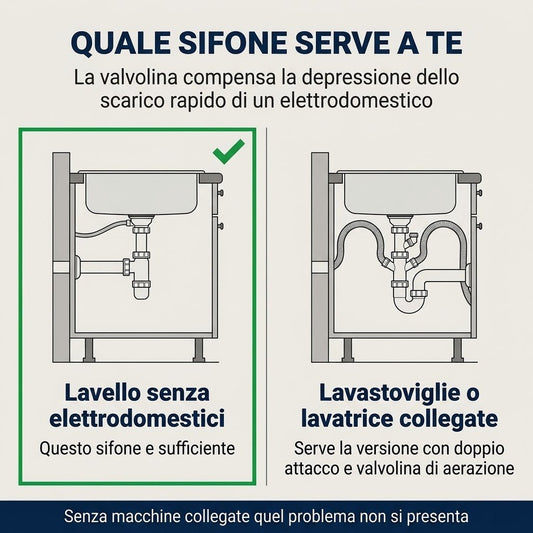 QUALE SIFONE SERVE A TE

La valvolina compensa la depressione dello scarico rapido di un elettrodomestico

Lavello senza elettrodomestici

Questo sifone e sufficiente

Lavastoviglie o lavatrice collegate

Serve la versione con doppio attacco e valvolina di aerazione

Senza macchine collegate quel problema non si presenta