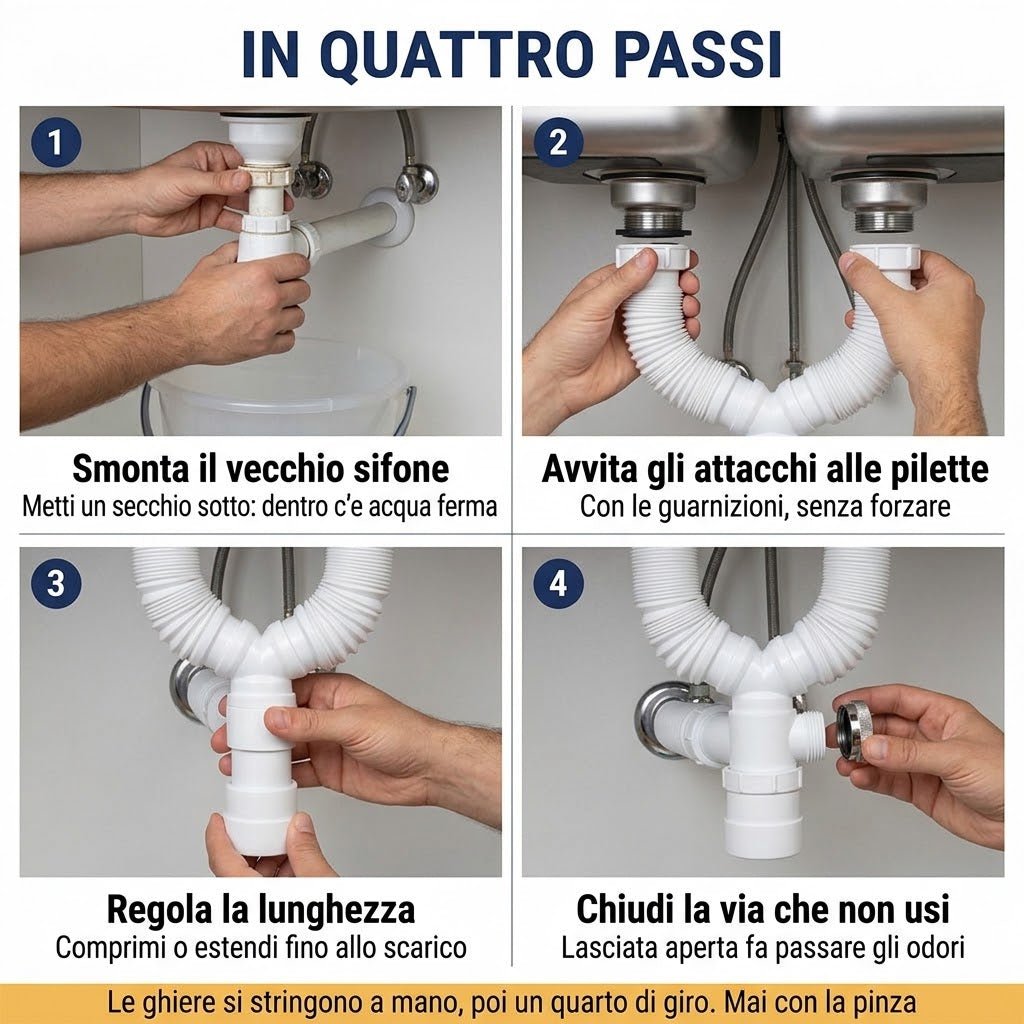 IN QUATTRO PASSI

1

Smonta il vecchio sifone
Metti un secchio sotto: dentro c'e acqua ferma

2

Avvita gli attacchi alle pilette
Con le guarnizioni, senza forzare

3

Regola la lunghezza
Comprimi o estendi fino allo scarico

4

Chiudi la via che non usi
Lasciata aperta fa passare gli odori

Le ghiere si stringono a mano, poi un quarto di giro. Mai con la pinza