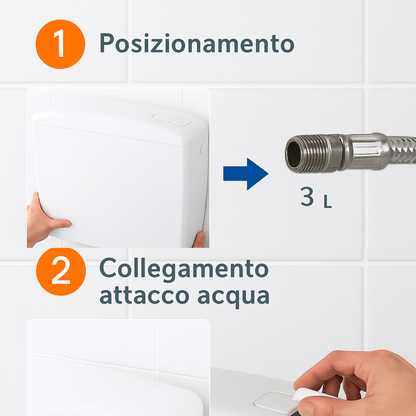 1 Posizionamento

3 L

2 Collegamento attacco acqua