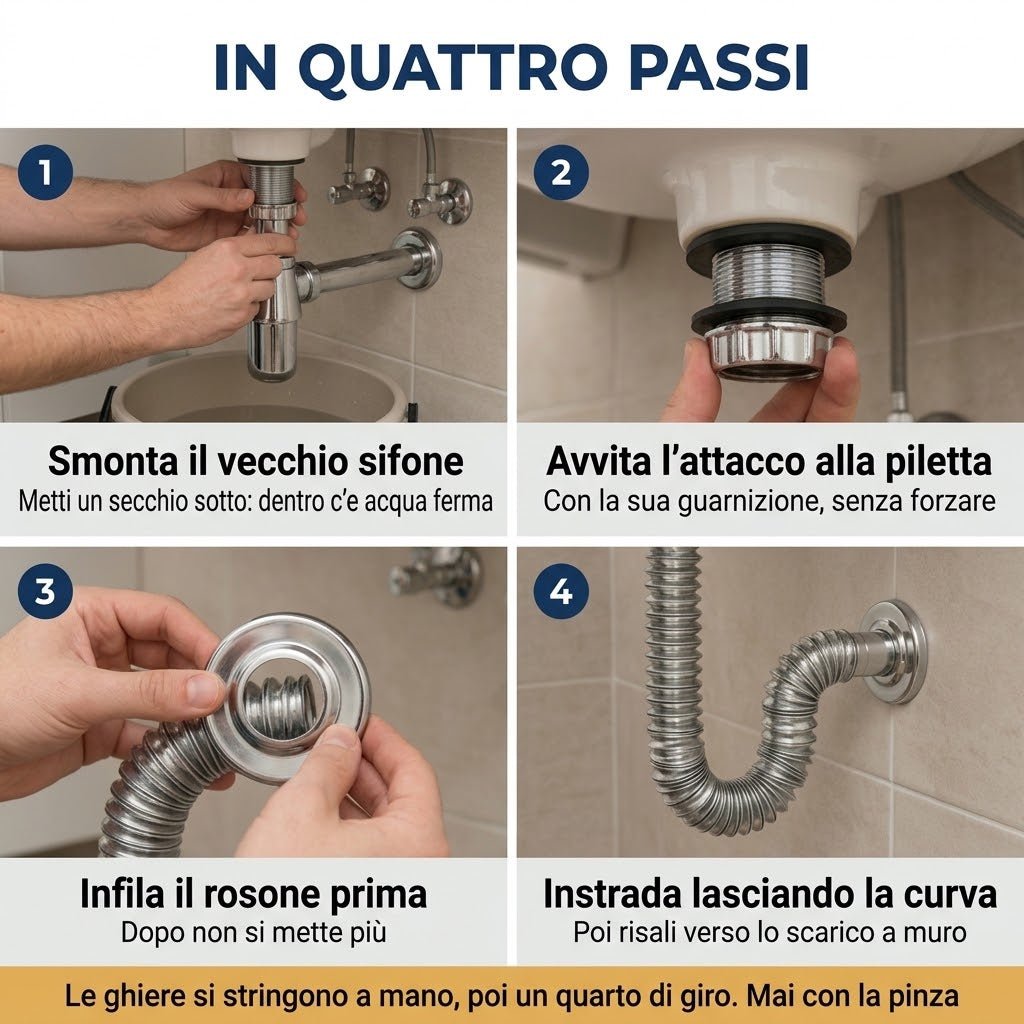 IN QUATTRO PASSI

1

Smonta il vecchio sifone
Metti un secchio sotto: dentro c'e acqua ferma

2

Avvita l'attacco alla piletta
Con la sua guarnizione, senza forzare

3

Infila il rosone prima
Dopo non si mette più

4

Instrada lasciando la curva
Poi risali verso lo scarico a muro

Le ghiere si stringono a mano, poi un quarto di giro. Mai con la pinza