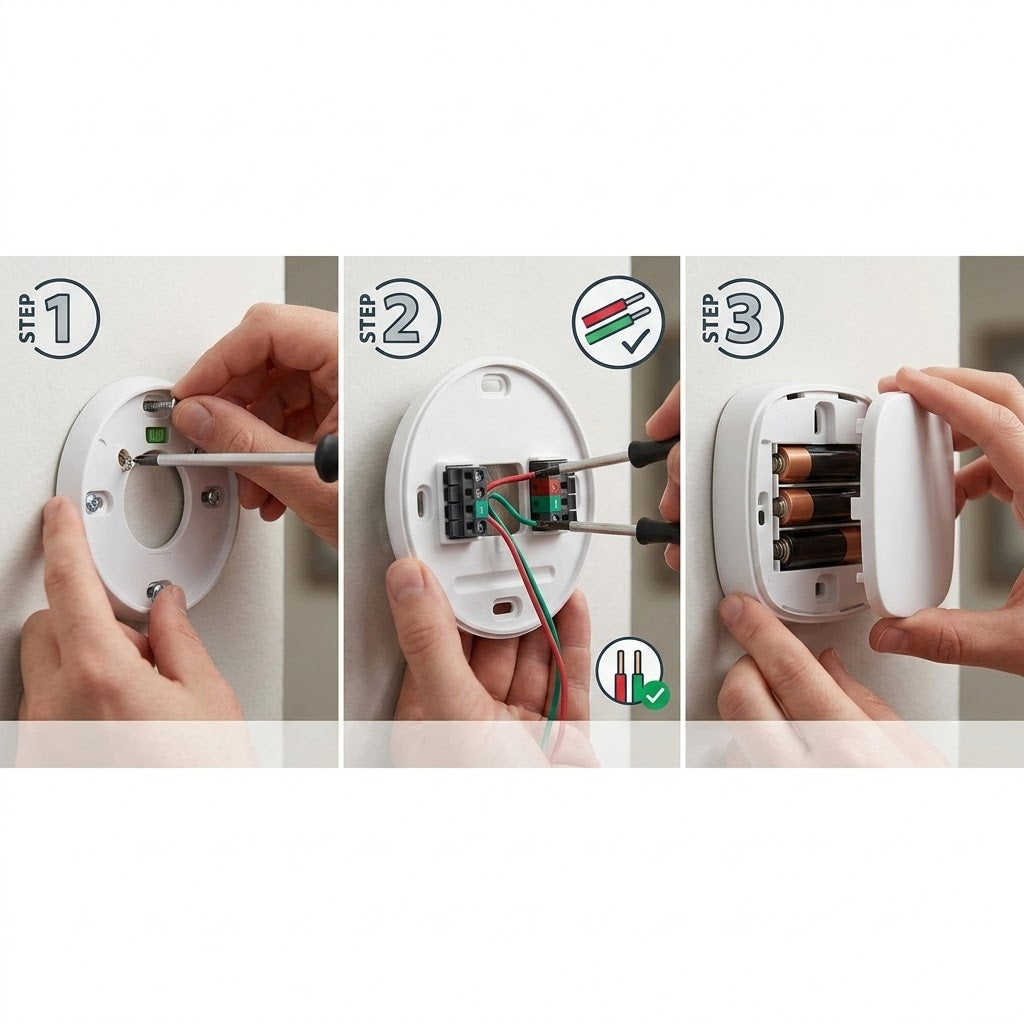 STEP 1

STEP 2

STEP 3