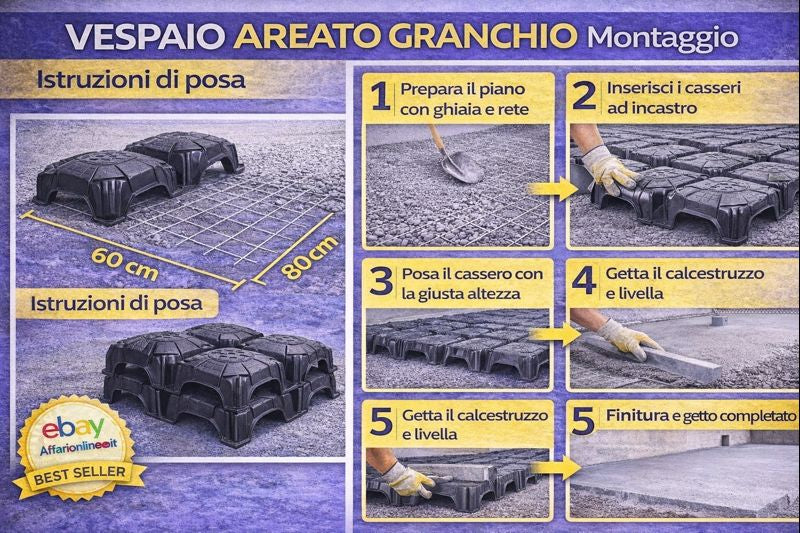 VESPAIO AREATO GRANCHIO Montaggio

Istruzioni di posa

60 cm

80cm

Istruzioni di posa

ebay
Affarionline.it
BEST SELLER

1 Prepara il piano con ghiaia e rete

2 Inserisci i casseri ad incastro

3 Posa il cassero con la giusta altezza

4 Getta il calcestruzzo e livella

5 Getta il calcestruzzo e livella

5 Finitura e getto completato