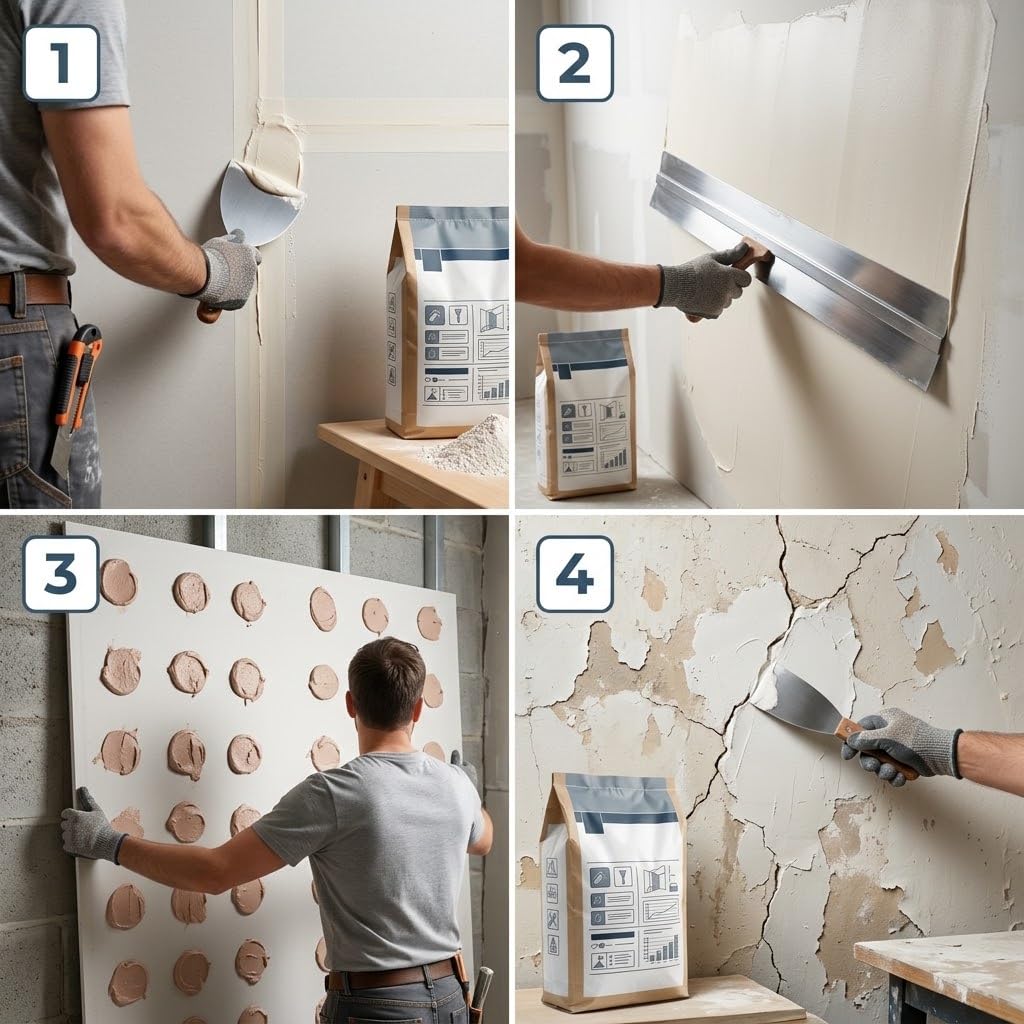 1

2

3

4