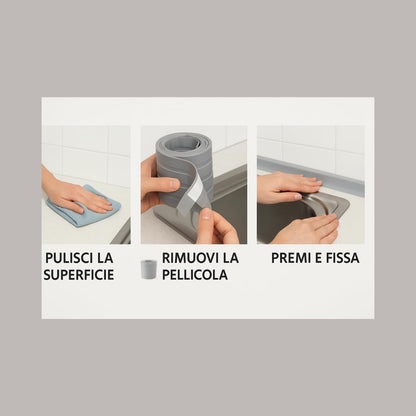 PULISCI LA SUPERFICIE

RIMUOVI LA PELLICOLA

PREMI E FISSA