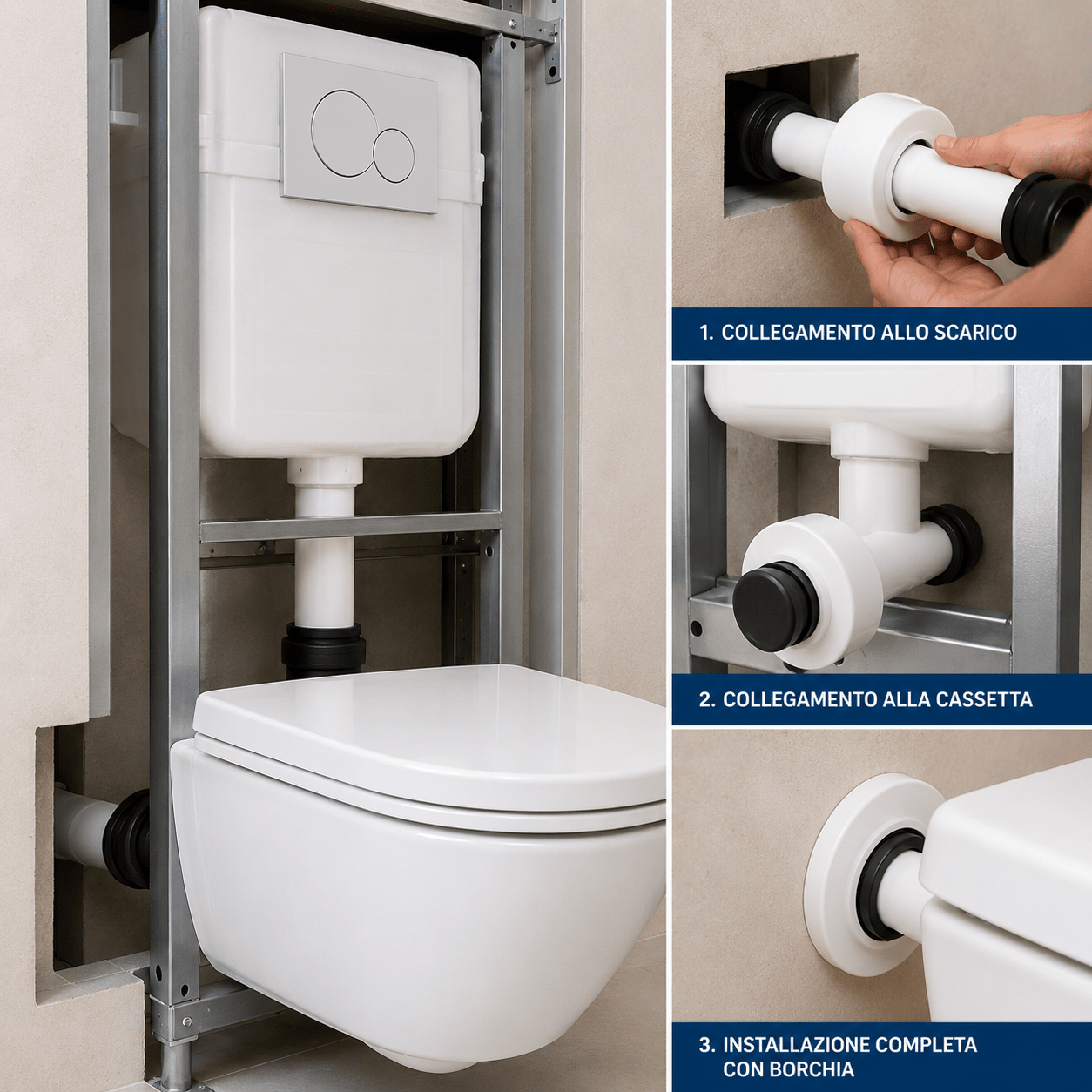 1. COLLEGAMENTO ALLO SCARICO

2. COLLEGAMENTO ALLA CASSETTA

3. INSTALLAZIONE COMPLETA CON BORCHIA