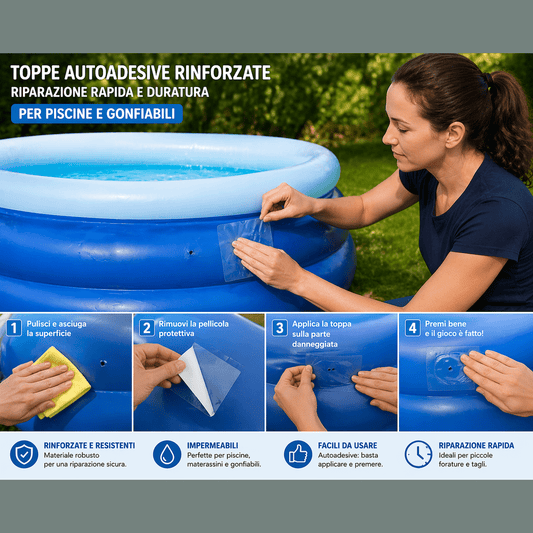 TOPPE AUTOADESIVE RINFORZATE
RIPARAZIONE RAPIDA E DURATURA
PER PISCINE E GONFIABILI

1 Pulisci e asciuga la superficie

2 Rimuovi la pellicola protettiva

3 Applica la toppa sulla parte danneggiata

4 Premi bene e il gioco è fatto!

RINFORZATE E RESISTENTI
Materiale robusto per una riparazione sicura.

IMPERMEABILI
Perfette per piscine, materassini e gonfiabili.

FACILI DA USARE
Autoadesive: basta applicare e premere.

RIPARAZIONE RAPIDA
Ideali per piccole forature e tagli.