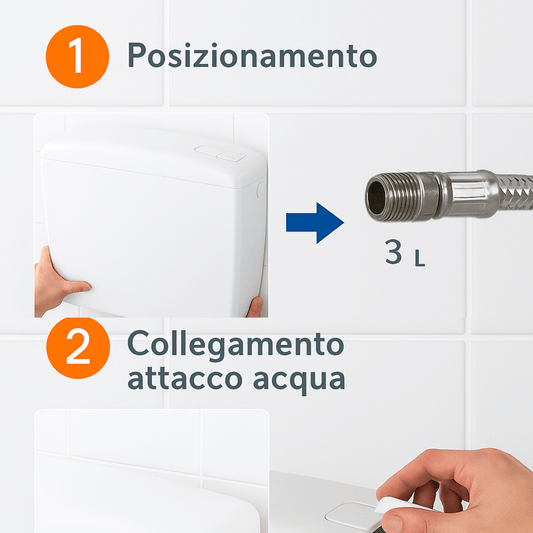 1 Posizionamento

3 L

2 Collegamento attacco acqua