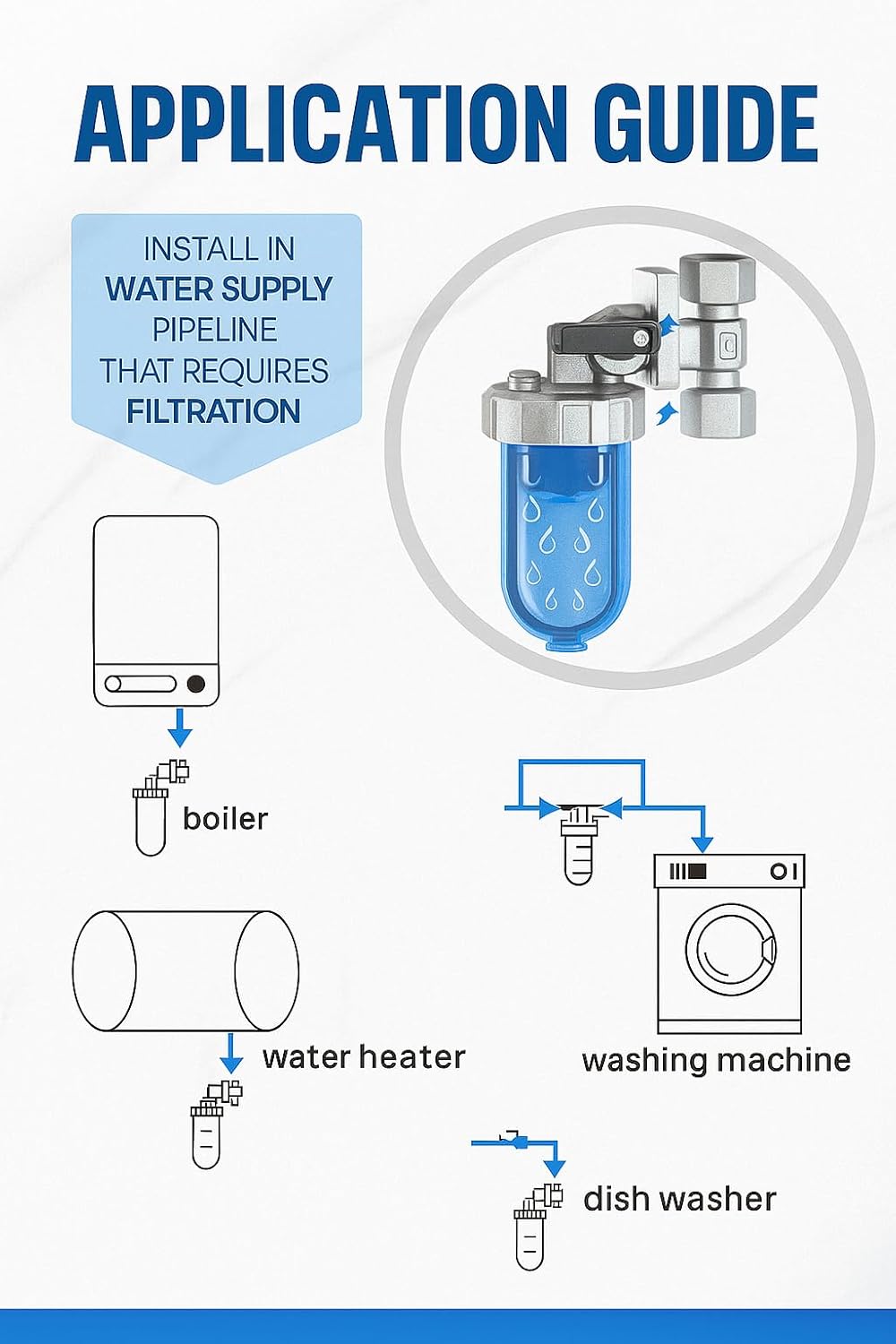 APPLICATION GUIDE

INSTALL IN
WATER SUPPLY
PIPELINE
THAT REQUIRES
FILTRATION

boiler

water heater

washing machine

dish washer