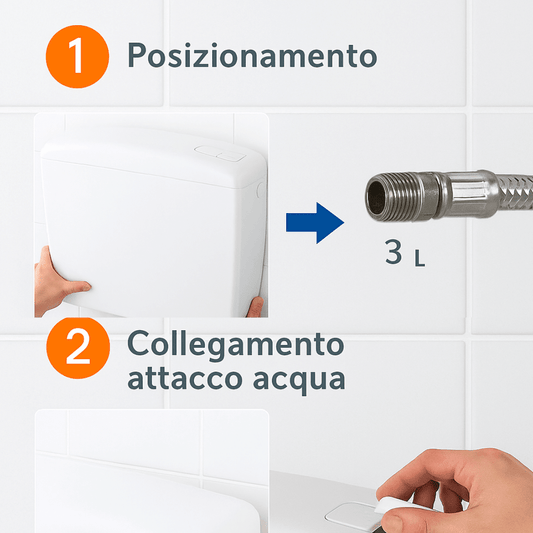 1 Posizionamento

3 L

2 Collegamento attacco acqua